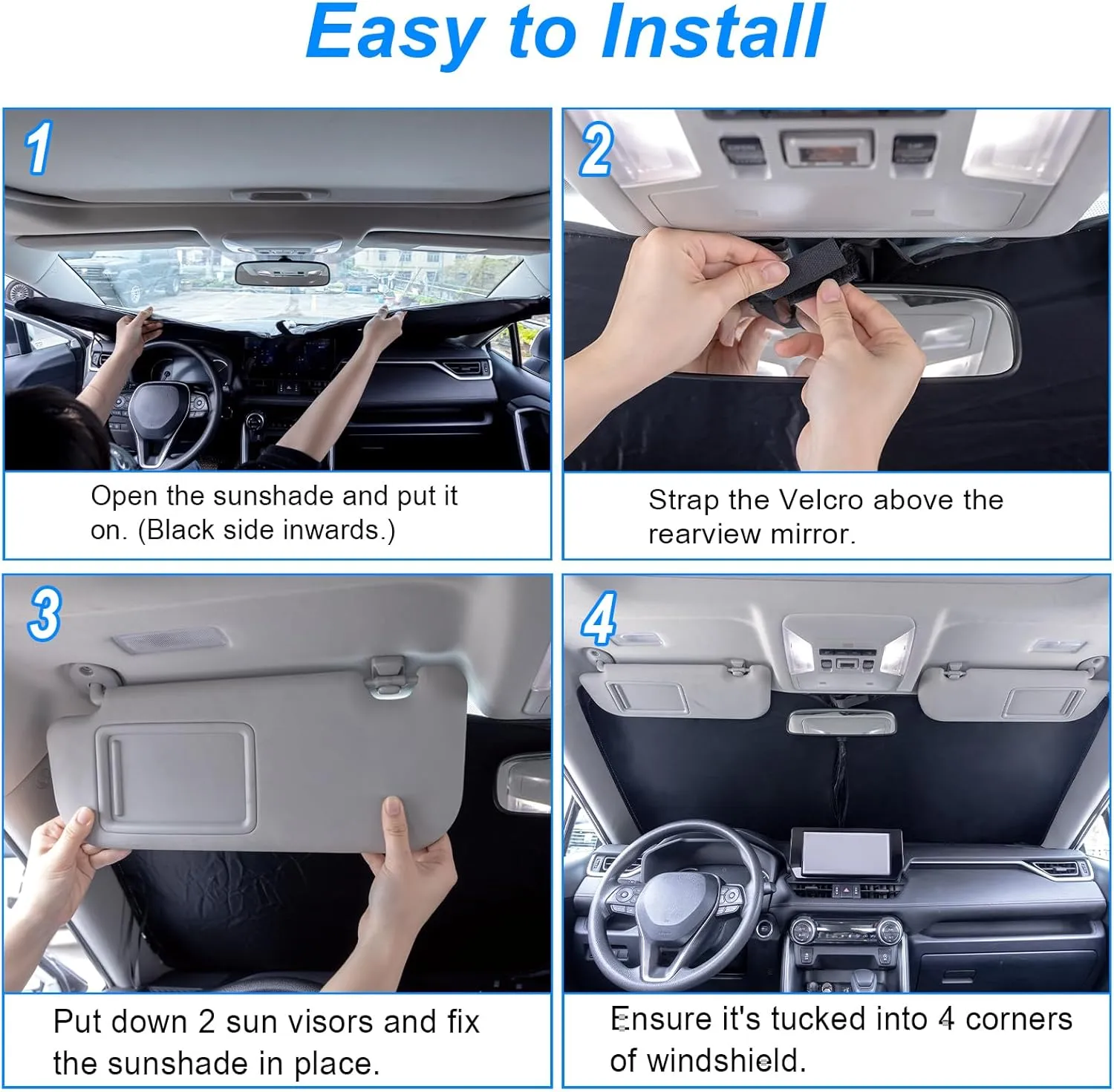 Easy to Install

1

Open the sunshade and put it on. (Black side inwards.)

2

Strap the Velcro above the rearview mirror.

3

Put down 2 sun visors and fix the sunshade in place.

4

Ensure it's tucked into 4 corners of windshield.