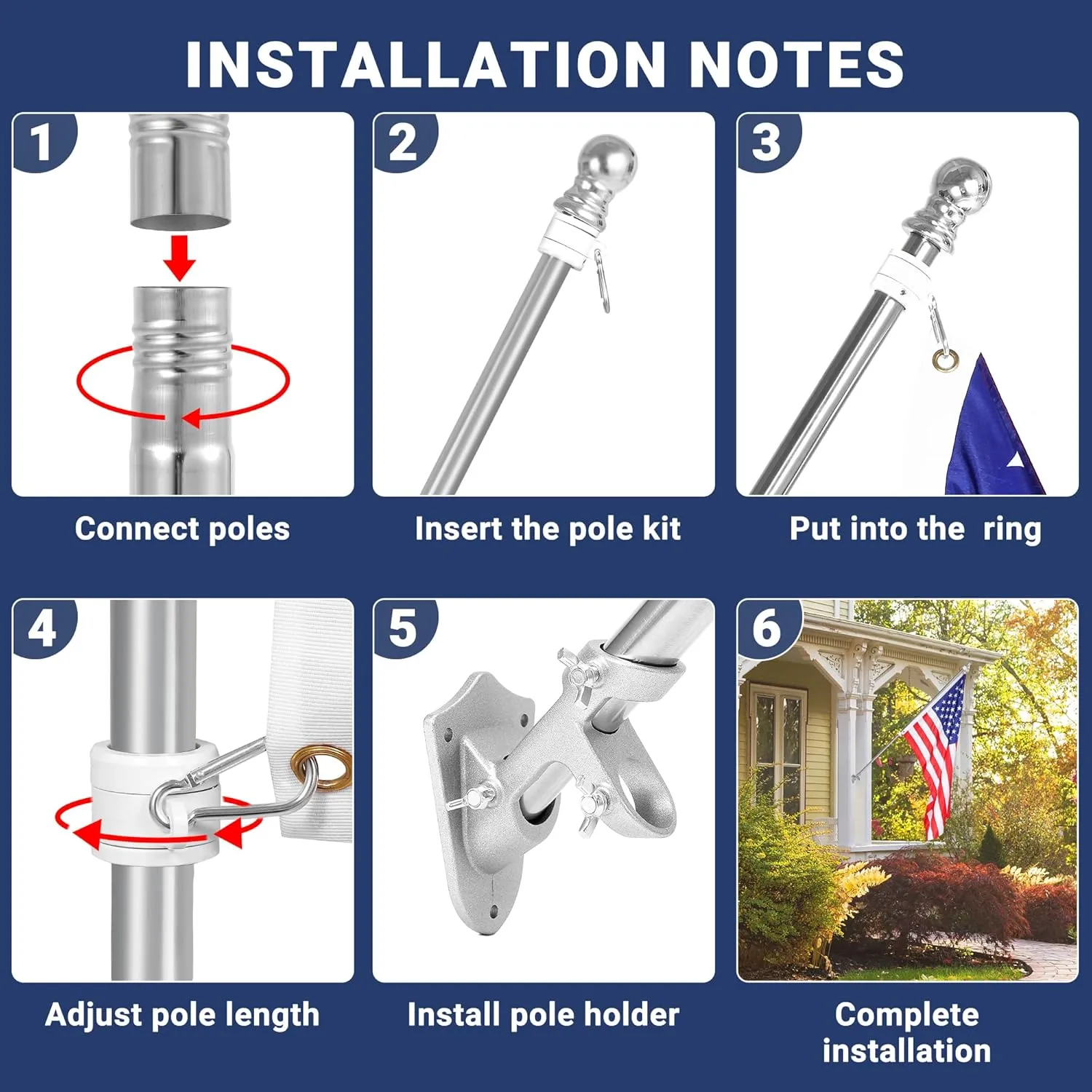 INSTALLATION NOTES

1
Connect poles

2
Insert the pole kit

3
Put into the ring

4
Adjust pole length

5
Install pole holder

6
Complete installation