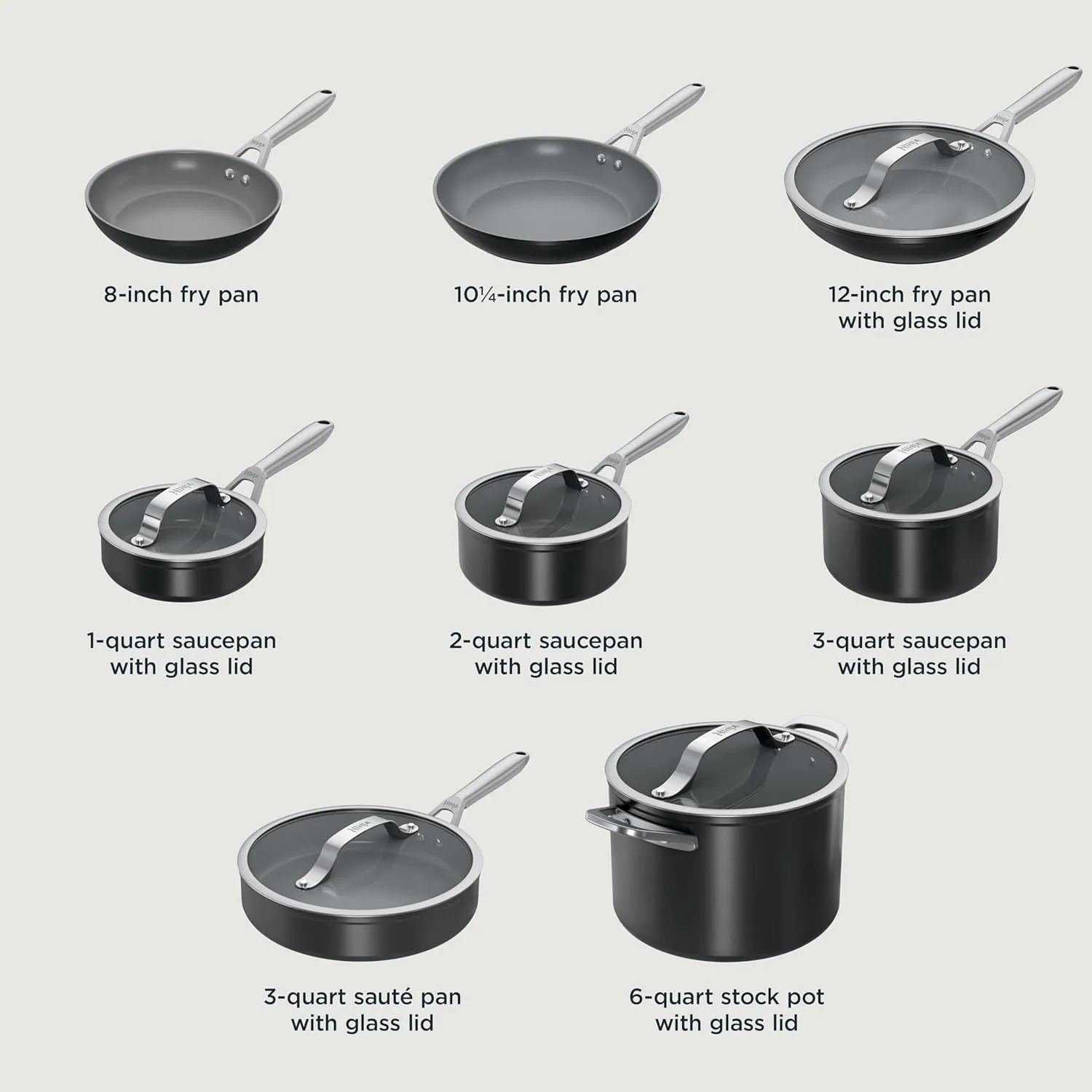 8-inch fry pan

10¼-inch fry pan

12-inch fry pan with glass lid

1-quart saucepan with glass lid

2-quart saucepan with glass lid

3-quart saucepan with glass lid

3-quart sauté pan with glass lid

6-quart stock pot with glass lid