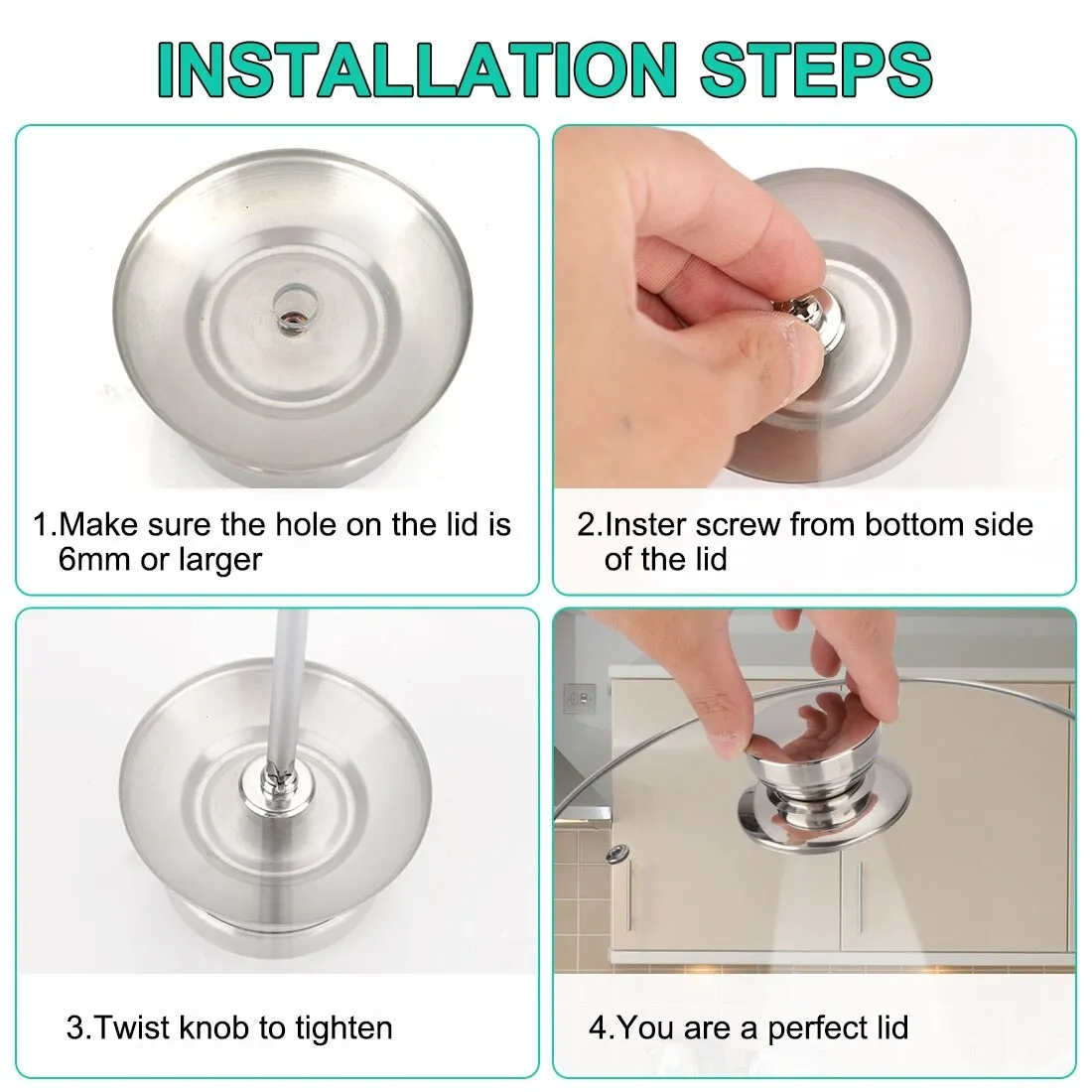 INSTALLATION STEPS

1.Make sure the hole on the lid is 6mm or larger

2.Inster screw from bottom side of the lid

3.Twist knob to tighten

4.You are a perfect lid