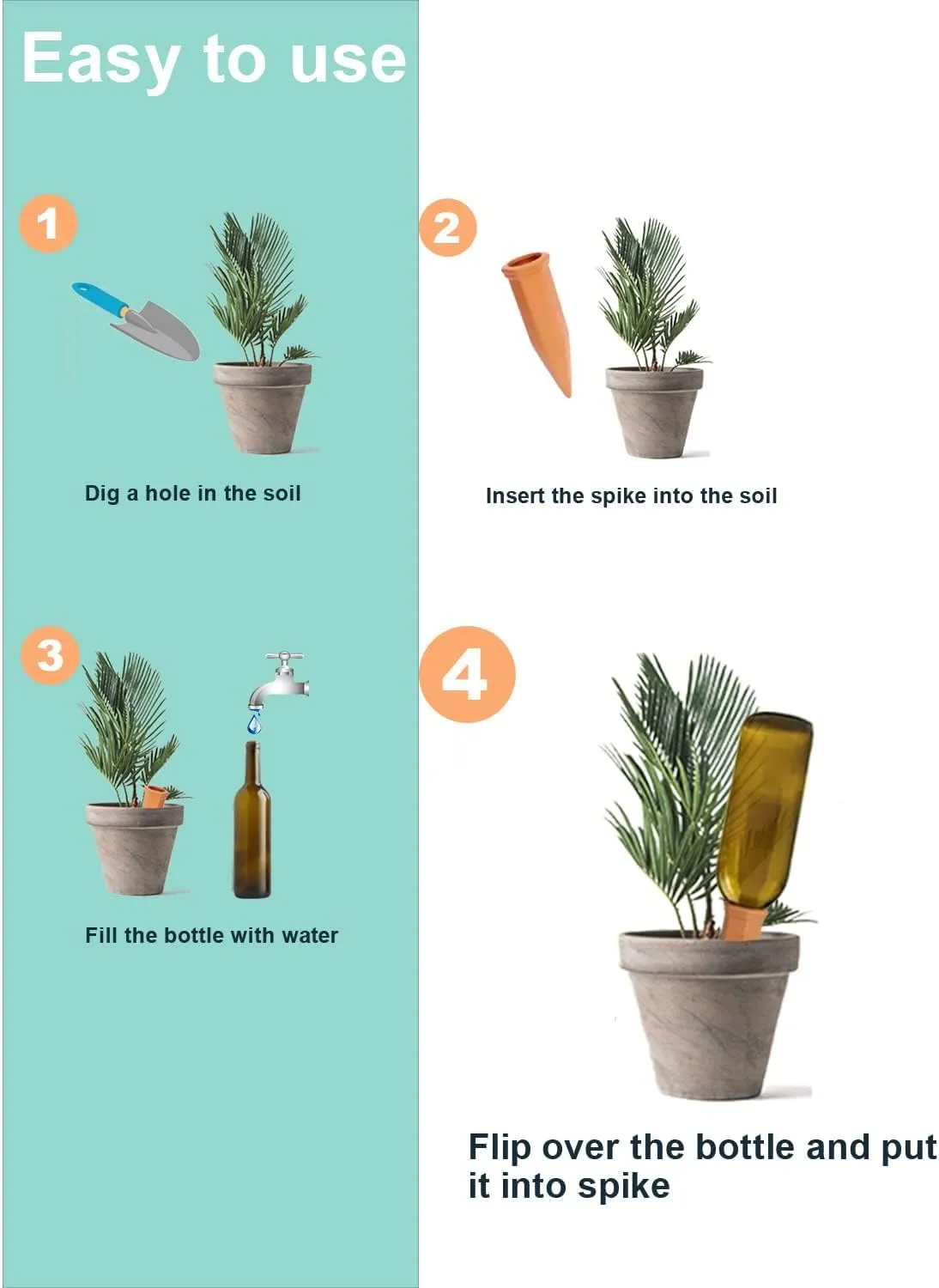 Easy to use

1

Dig a hole in the soil

2

Insert the spike into the soil

3

Fill the bottle with water

4

Flip over the bottle and put it into spike